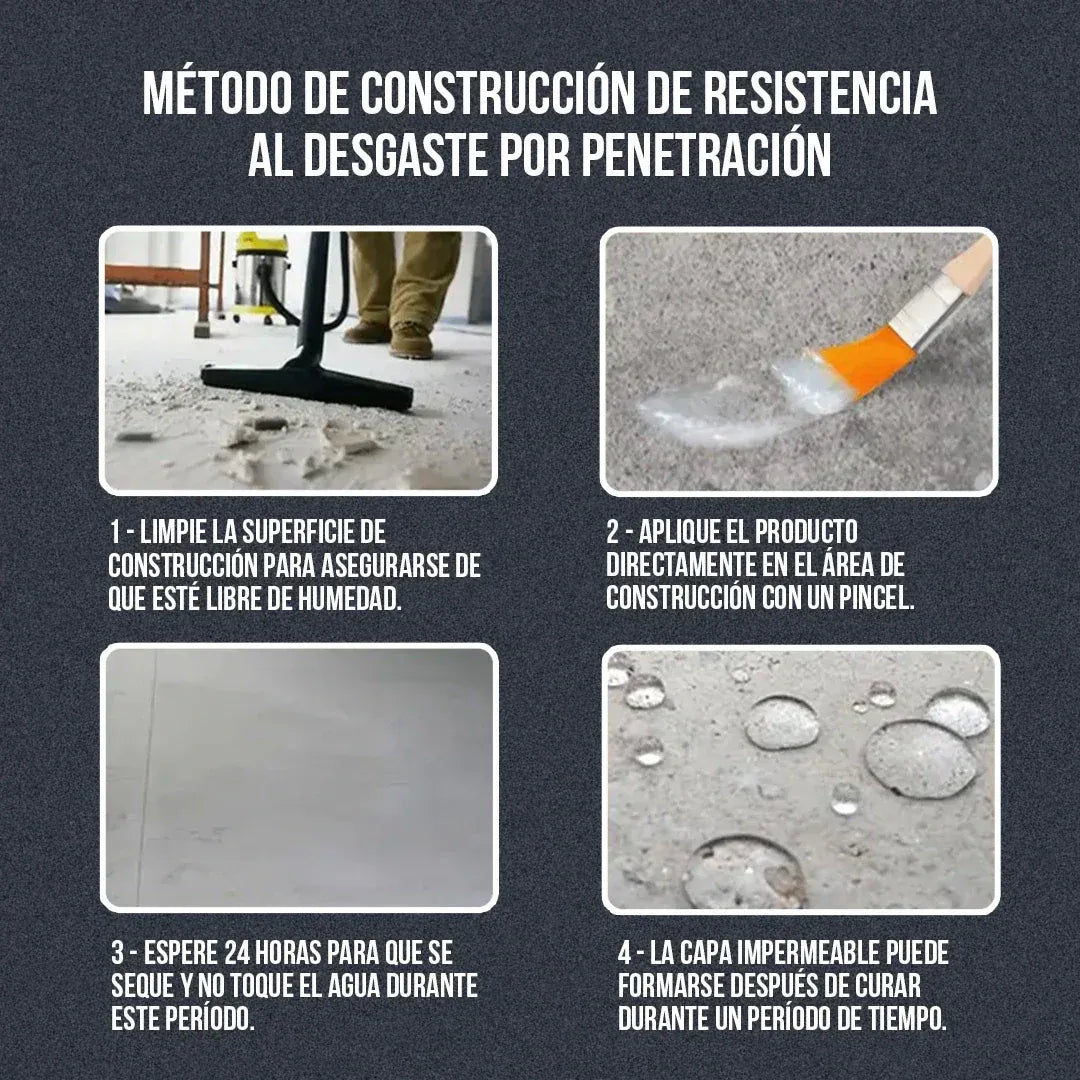 MÉTODO DE CONSTRUCCIÓN DE RESISTENCIA AL DESGASTE POR PENETRACIÓN

1 - LIMPIE LA SUPERFICIE DE CONSTRUCCIÓN PARA ASEGURARSE DE QUE ESTÉ LIBRE DE HUMEDAD.

2 - APLIQUE EL PRODUCTO DIRECTAMENTE EN EL ÁREA DE CONSTRUCCIÓN CON UN PINCEL.

3 - ESPERE 24 HORAS PARA QUE SE SEQUE Y NO TOQUE EL AGUA DURANTE ESTE PERÍODO.

4 - LA CAPA IMPERMEABLE PUEDE FORMARSE DESPUÉS DE CURAR DURANTE UN PERÍODO DE TIEMPO.